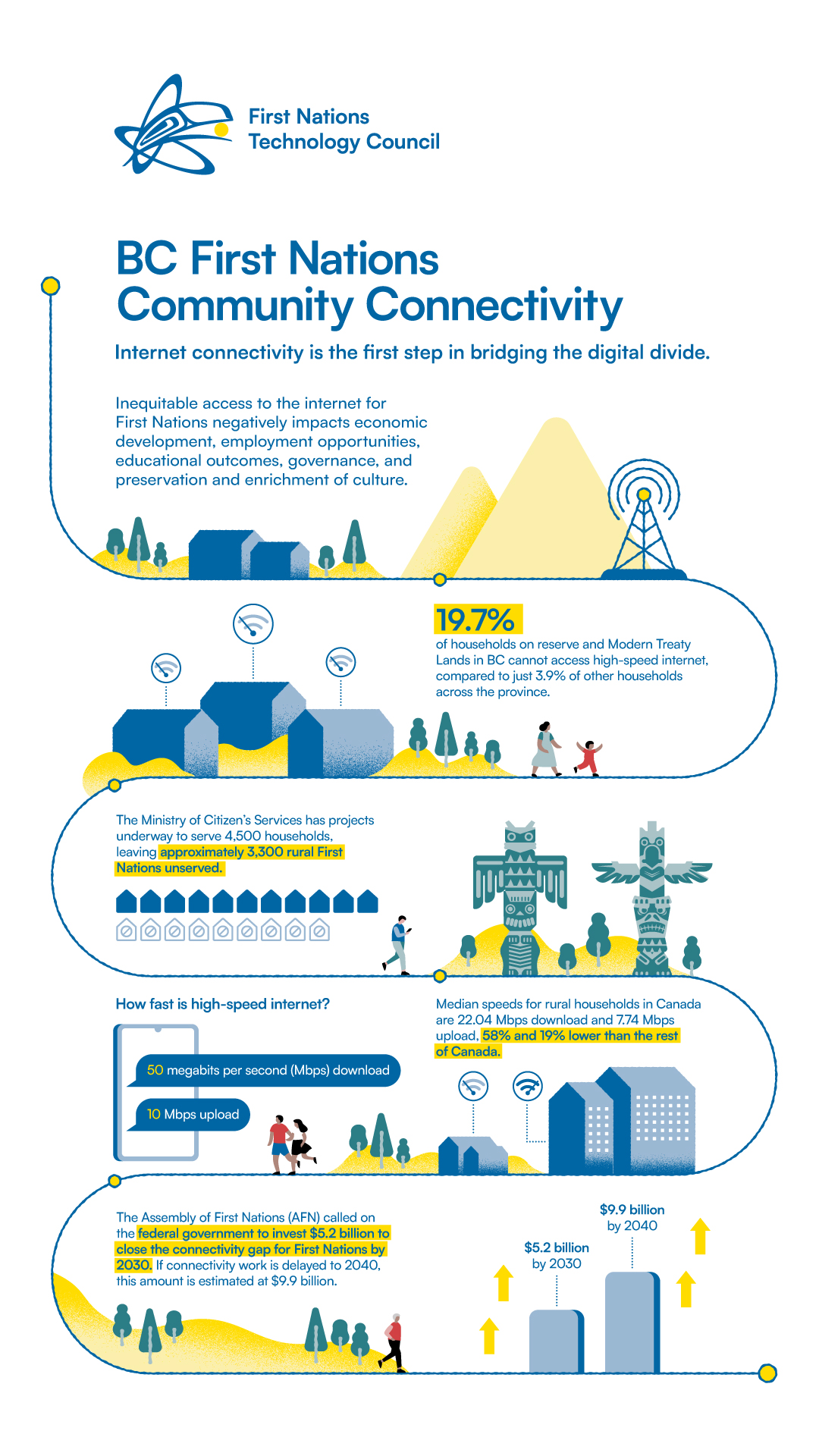 First Nations Technology Council

BC First Nations Community Connectivity

Internet connectivity is the first step in bridging the digital divide.

Inequitable access to the internet for First Nations negatively impacts economic development, employment opportunities, educational outcomes, governance, and preservation and enrichment of culture.

19.7%

of households on reserve and Modern Treaty Lands in BC cannot access high-speed internet, compared to just 3.9% of other households across the province.

The Ministry of Citizen's Services has projects underway to serve 4,500 households, leaving approximately 3,300 rural First Nations unserved.

How fast is high-speed internet?

50 megabits per second (Mbps) download

10 Mbps upload

Median speeds for rural households in Canada are 22.04 Mbps download and 7.74 Mbps upload, 58% and 19% lower than the rest of Canada.

The Assembly of First Nations (AFN) called on the federal government to invest $5.2 billion to close the connectivity gap for First Nations by 2030. If connectivity work is delayed to 2040, this amount is estimated at $9.9 billion.

$5.2 billion by 2030

$9.9 billion by 2040